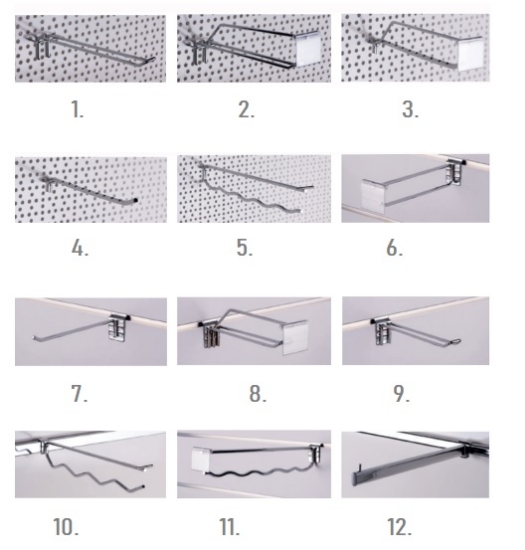 1.

2.

3.

4.

5.

6.

7.

8.

9.

10.

11.

12.